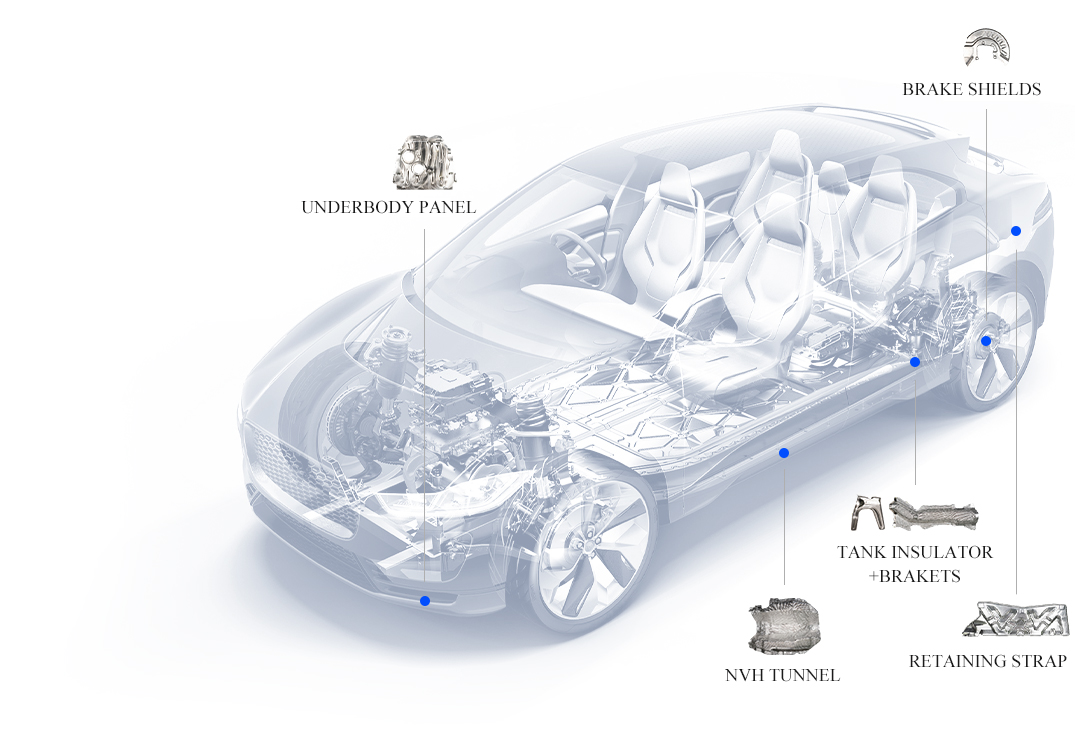 BRAKE SHIELDS

UNDERBODY PANEL

TANK INSULATOR +BRAKETS

NVH TUNNEL

RETAINING STRAP